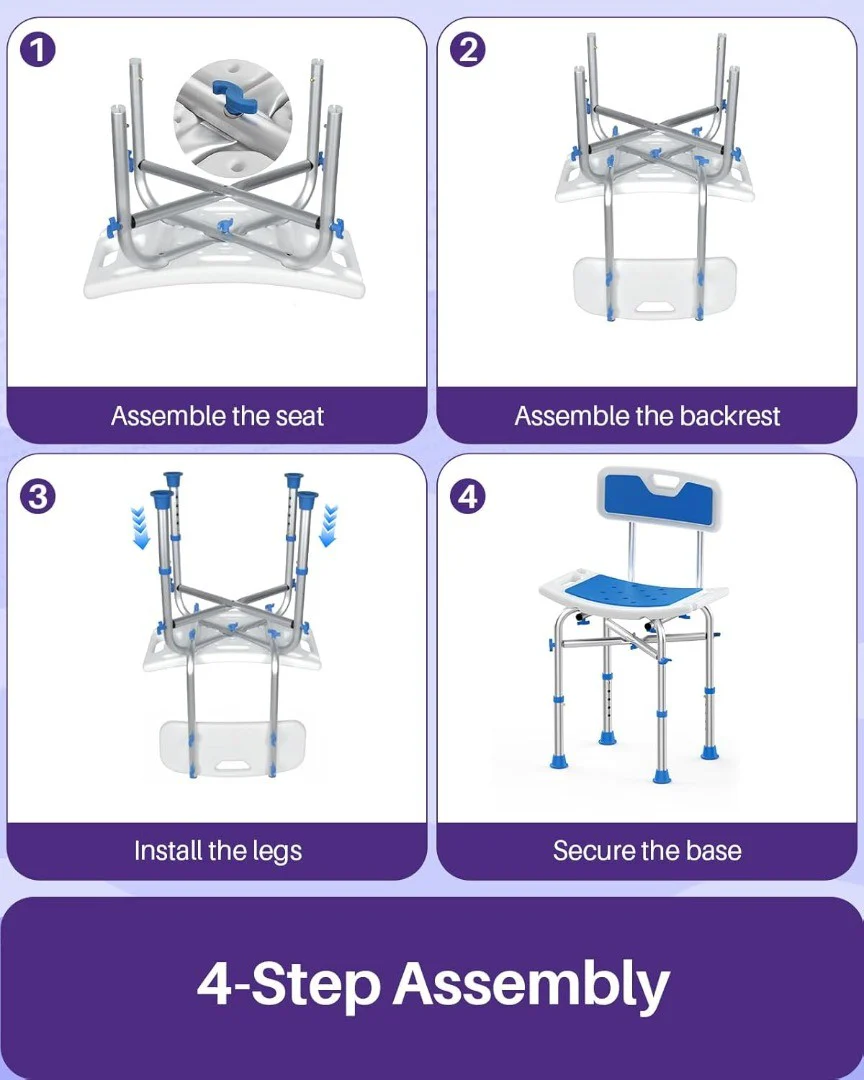 1

Assemble the seat

2

Assemble the backrest

3

Install the legs

4

Secure the base

4-Step Assembly