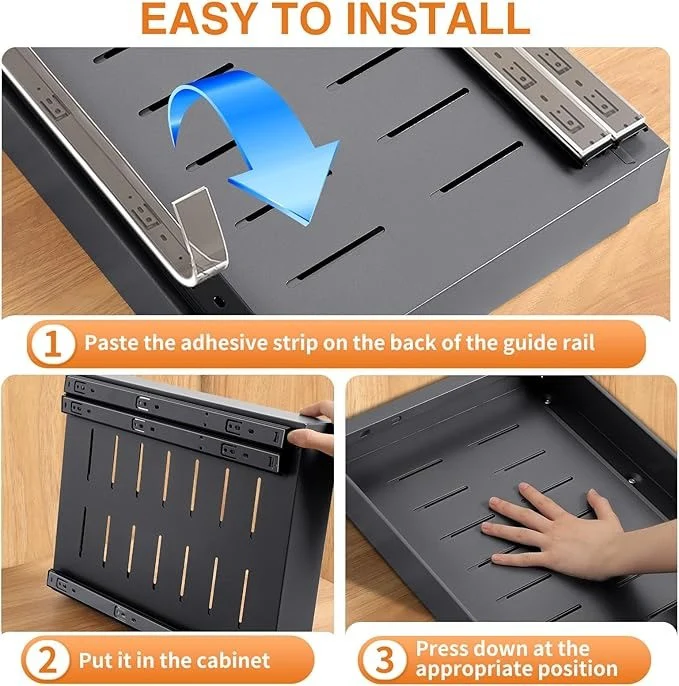 EASY TO INSTALL

1 Paste the adhesive strip on the back of the guide rail

2 Put it in the cabinet

3 Press down at the appropriate position